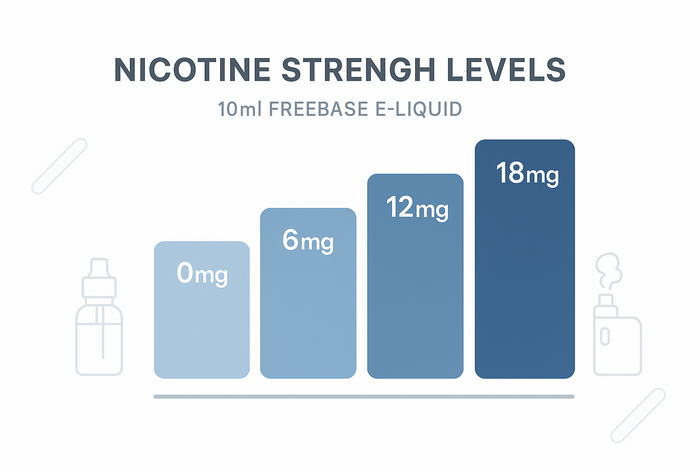 NICOTINE STRENGH LEVELS

10ml FREEBASE E-LIQUID

0mg

6mg

12mg

18mg