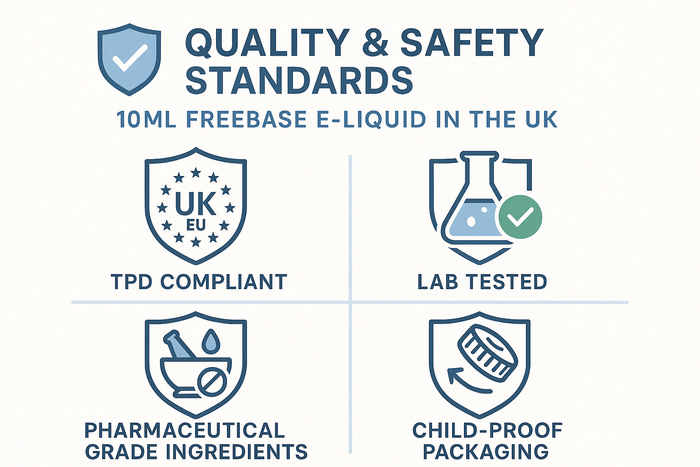 QUALITY & SAFETY STANDARDS

10ML FREEBASE E-LIQUID IN THE UK

UK
EU

TPD COMPLIANT

LAB TESTED

PHARMACEUTICAL GRADE INGREDIENTS

CHILD-PROOF PACKAGING